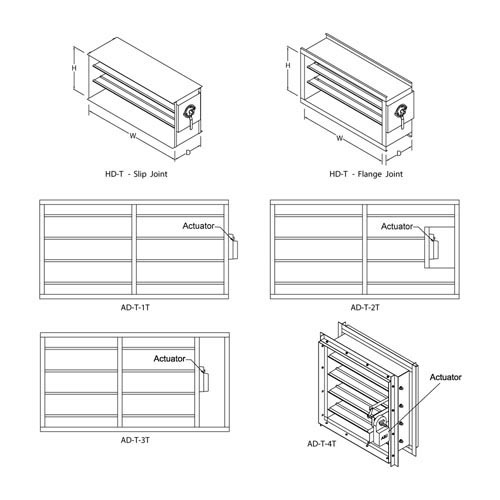 H

W

D

HD-T - Slip Joint

H

W

D

HD-T - Flange Joint

Actuator

AD-T-1T

Actuator

AD-T-2T

Actuator

AD-T-3T

Actuator

AD-T-4T